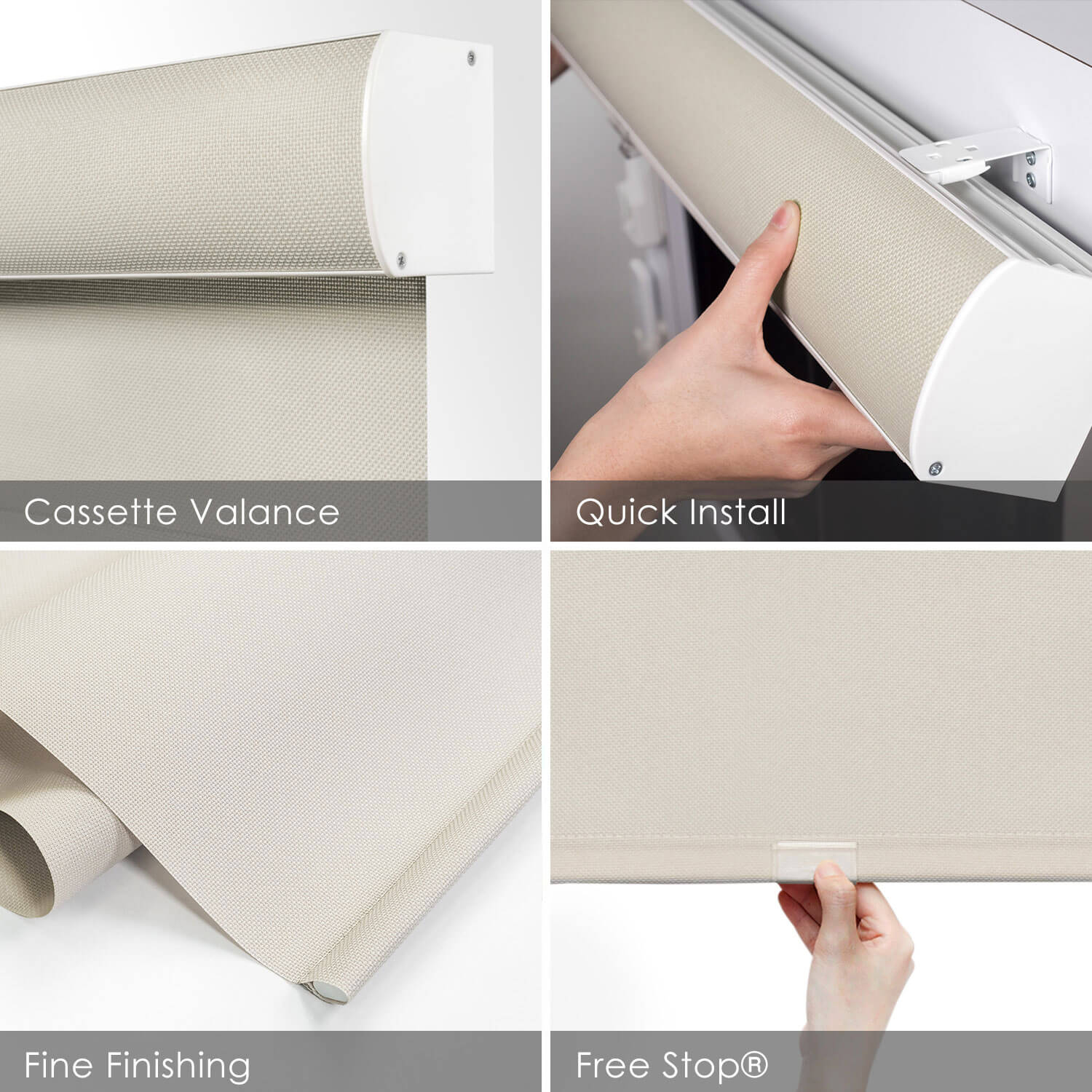 Cassette Valance

Quick Install

Fine Finishing

Free Stop®