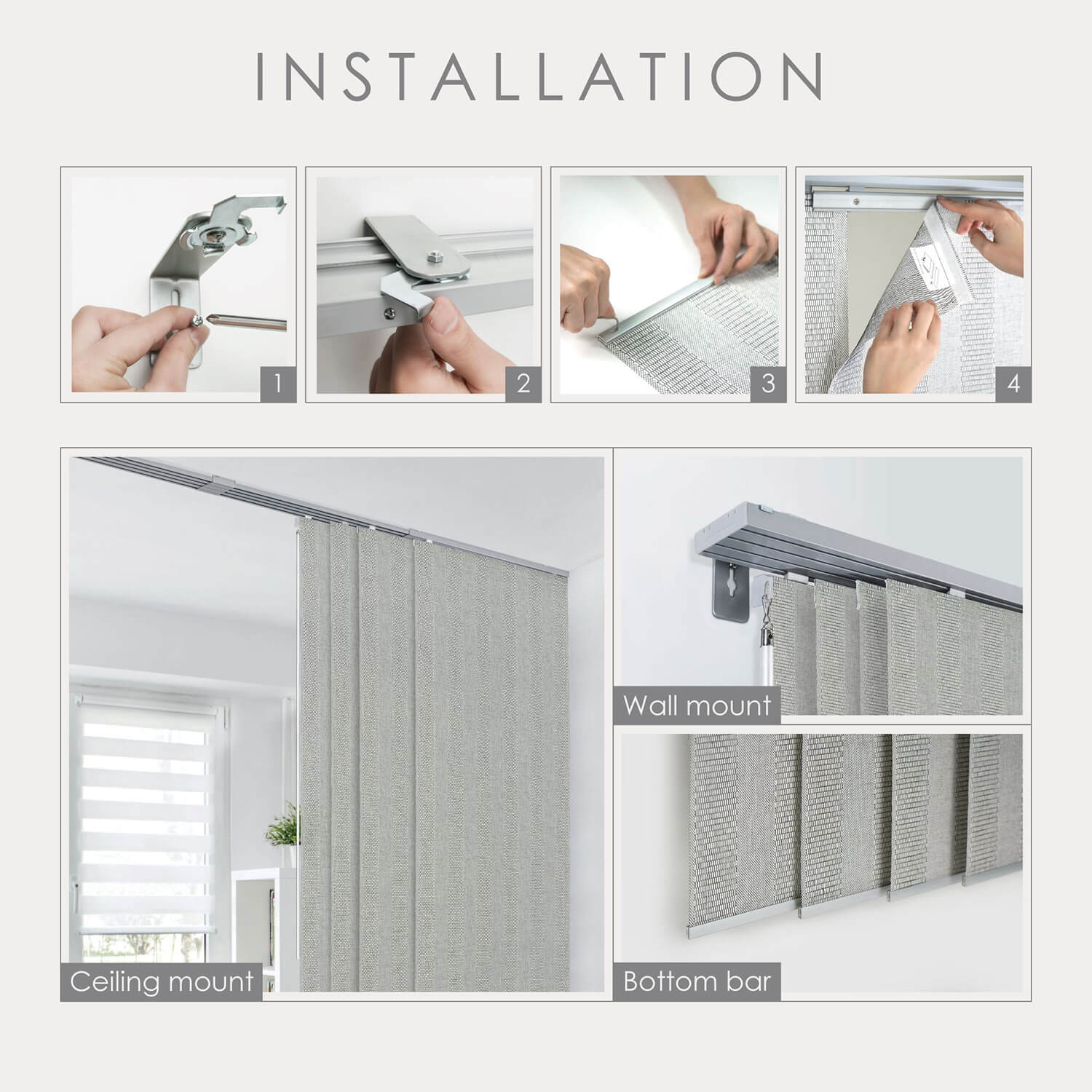 INSTALLATION

1

2

3

4

Ceiling mount

Wall mount

Bottom bar