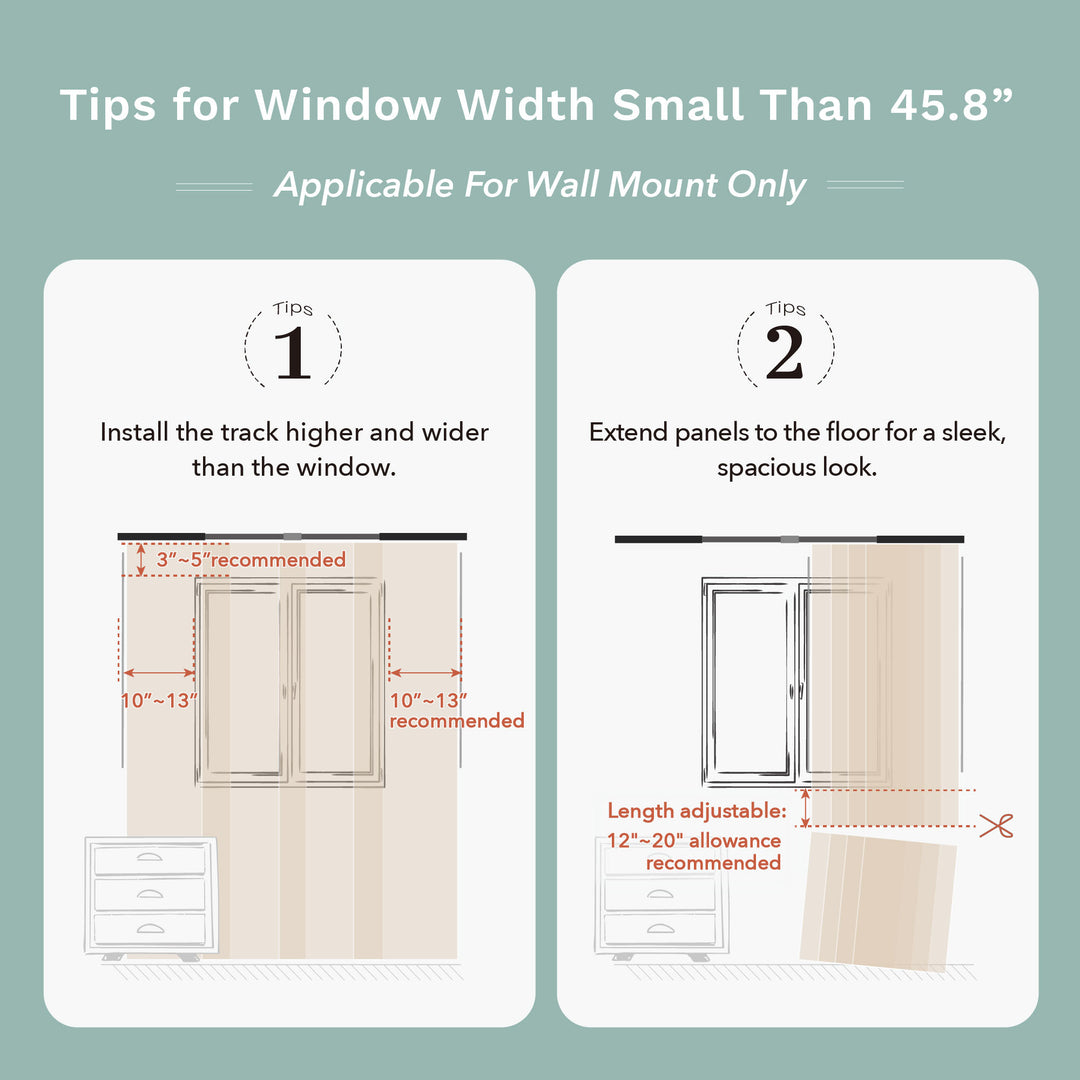 Tips for Window Width Small Than 45.8”

Applicable For Wall Mount Only

Tips
1

Install the track higher and wider than the window.

3”~5”recommended

10”~13”

10”~13”
recommended

Tips
2

Extend panels to the floor for a sleek, spacious look.

Length adjustable:
12"~20" allowance
recommended