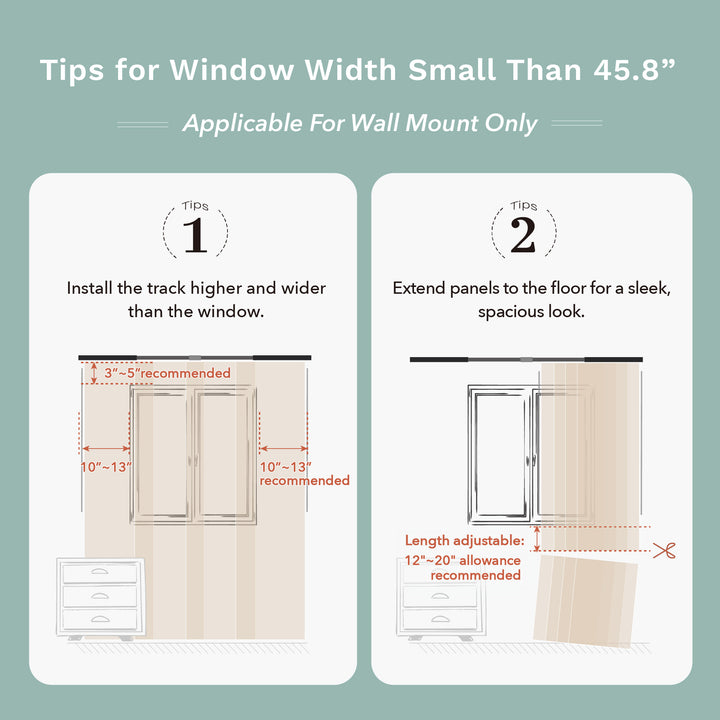 Tips for Window Width Small Than 45.8”

Applicable For Wall Mount Only

Tips
1

Install the track higher and wider than the window.

3”~5”recommended

10”~13”

10”~13” recommended

Tips
2

Extend panels to the floor for a sleek, spacious look.

Length adjustable:
12"~20" allowance recommended